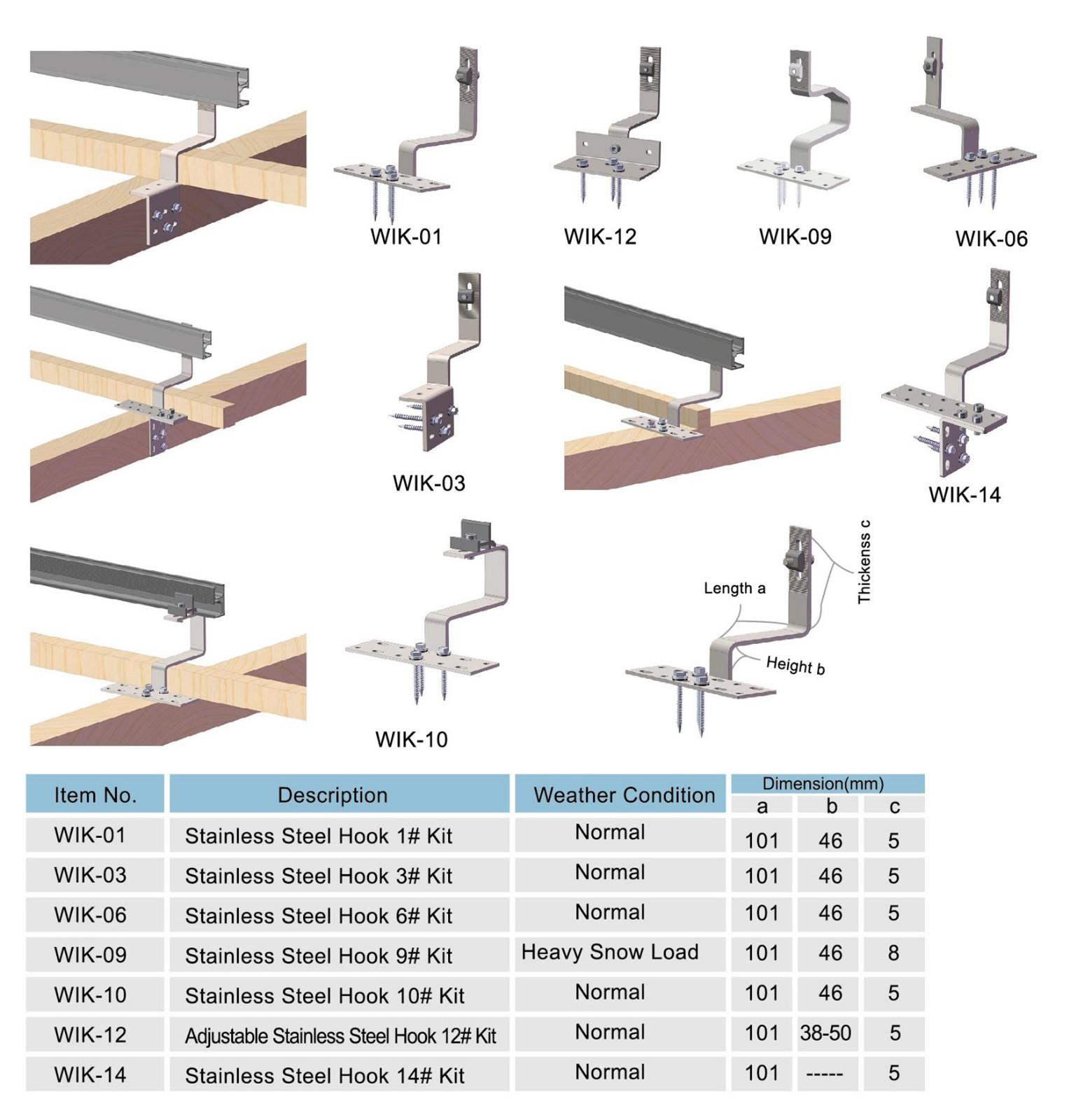 WIK-01

WIK-12

WIK-09

WIK-06

WIK-03

WIK-14

WIK-10

Length a

Thickenss c

Height b

| Item No. | Description | Weather Condition | Dimension(mm) a | b | c |
|---|---|---|---|---|---|
| WIK-01 | Stainless Steel Hook 1# Kit | Normal | 101 | 46 | 5 |
| WIK-03 | Stainless Steel Hook 3# Kit | Normal | 101 | 46 | 5 |
| WIK-06 | Stainless Steel Hook 6# Kit | Normal | 101 | 46 | 5 |
| WIK-09 | Stainless Steel Hook 9# Kit | Heavy Snow Load | 101 | 46 | 8 |
| WIK-10 | Stainless Steel Hook 10# Kit | Normal | 101 | 46 | 5 |
| WIK-12 | Adjustable Stainless Steel Hook 12# Kit | Normal | 101 | 38-50 | 5 |
| WIK-14 | Stainless Steel Hook 14# Kit | Normal | 101 | ----- | 5 |